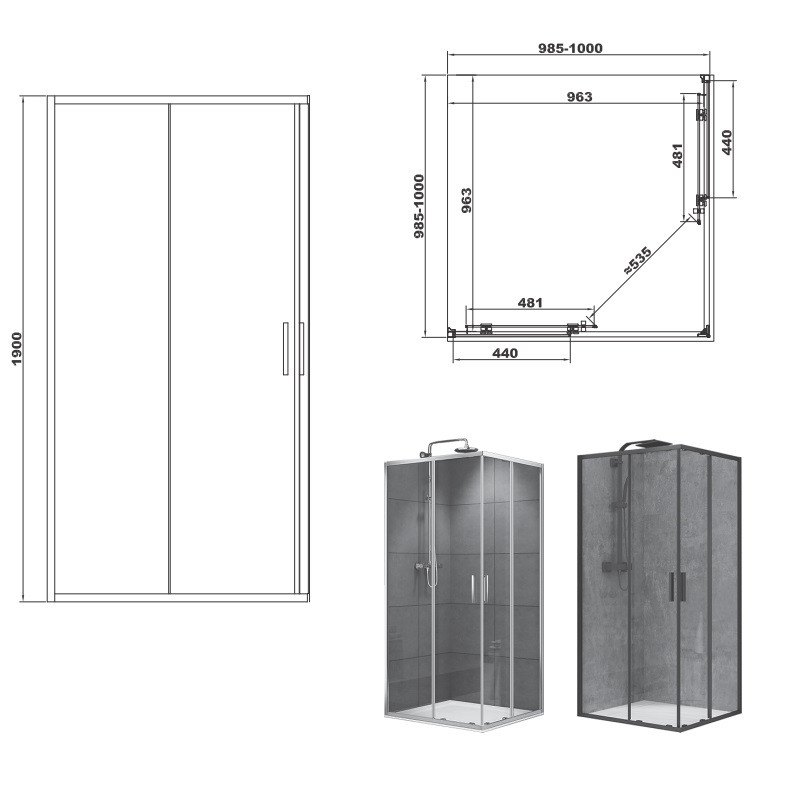 1900

985-1000

963

985-1000

963

481

440

≈535

481

440