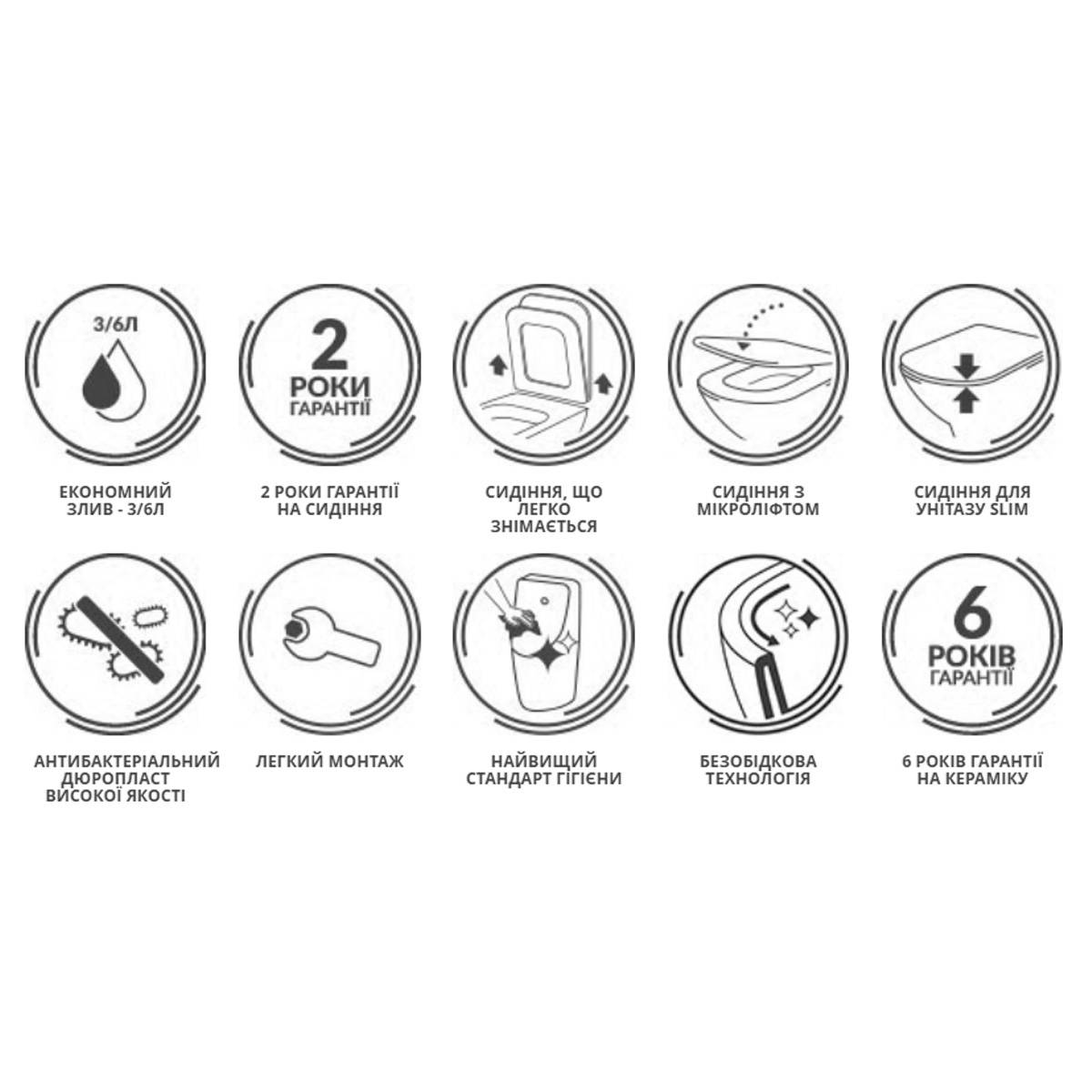 3/6Л

ЕКОНОМНИЙ ЗЛИВ - 3/6Л

2 РОКИ ГАРАНТІЇ

2 РОКИ ГАРАНТІЇ НА СИДІННЯ

СИДІННЯ, ЩО ЛЕГКО ЗНІМАЄТЬСЯ

СИДІННЯ З МІКРОЛІФТОМ

СИДІННЯ ДЛЯ УНІТАЗУ SLIM

АНТИБАКТЕРІАЛЬНИЙ ДЮРОПЛАСТ ВИСОКОЇ ЯКОСТІ

ЛЕГКИЙ МОНТАЖ

НАЙВИЩИЙ СТАНДАРТ ГІГІЄНИ

БЕЗОБІДКОВА ТЕХНОЛОГІЯ

6 РОКІВ ГАРАНТІЇ

6 РОКІВ ГАРАНТІЇ НА КЕРАМІКУ