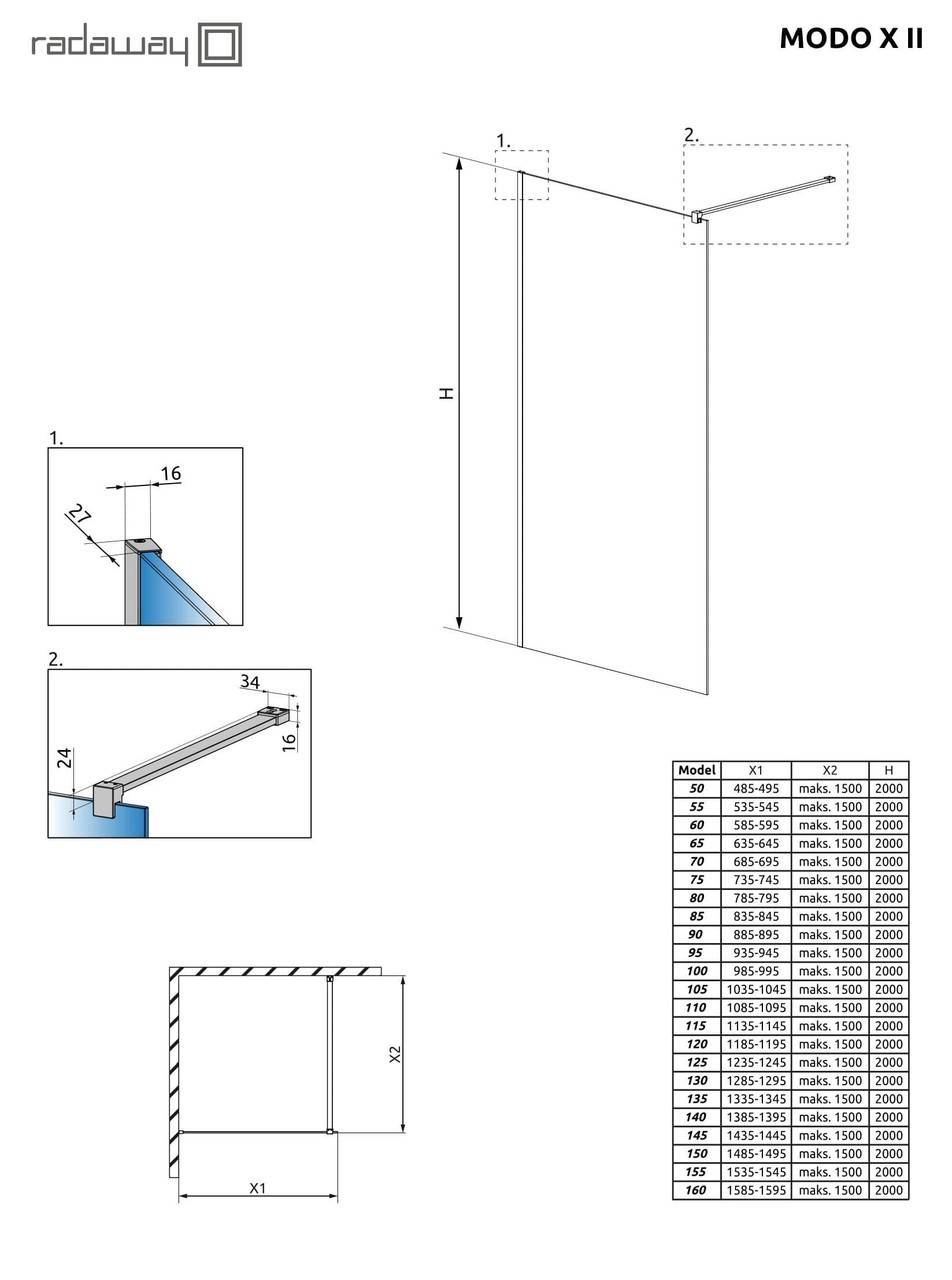 radaway

MODO X II

1.

2.

H

1.

16

27

2.

34

24

16

X2

X1

| Model | X1 | X2 | H |
|---|---|---|---|
| 50 | 485-495 | maks. 1500 | 2000 |
| 55 | 535-545 | maks. 1500 | 2000 |
| 60 | 585-595 | maks. 1500 | 2000 |
| 65 | 635-645 | maks. 1500 | 2000 |
| 70 | 685-695 | maks. 1500 | 2000 |
| 75 | 735-745 | maks. 1500 | 2000 |
| 80 | 785-795 | maks. 1500 | 2000 |
| 85 | 835-845 | maks. 1500 | 2000 |
| 90 | 885-895 | maks. 1500 | 2000 |
| 95 | 935-945 | maks. 1500 | 2000 |
| 100 | 985-995 | maks. 1500 | 2000 |
| 105 | 1035-1045 | maks. 1500 | 2000 |
| 110 | 1085-1095 | maks. 1500 | 2000 |
| 115 | 1135-1145 | maks. 1500 | 2000 |
| 120 | 1185-1195 | maks. 1500 | 2000 |
| 125 | 1235-1245 | maks. 1500 | 2000 |
| 130 | 1285-1295 | maks. 1500 | 2000 |
| 135 | 1335-1345 | maks. 1500 | 2000 |
| 140 | 1385-1395 | maks. 1500 | 2000 |
| 145 | 1435-1445 | maks. 1500 | 2000 |
| 150 | 1485-1495 | maks. 1500 | 2000 |
| 155 | 1535-1545 | maks. 1500 | 2000 |
| 160 | 1585-1595 | maks. 1500 | 2000 |