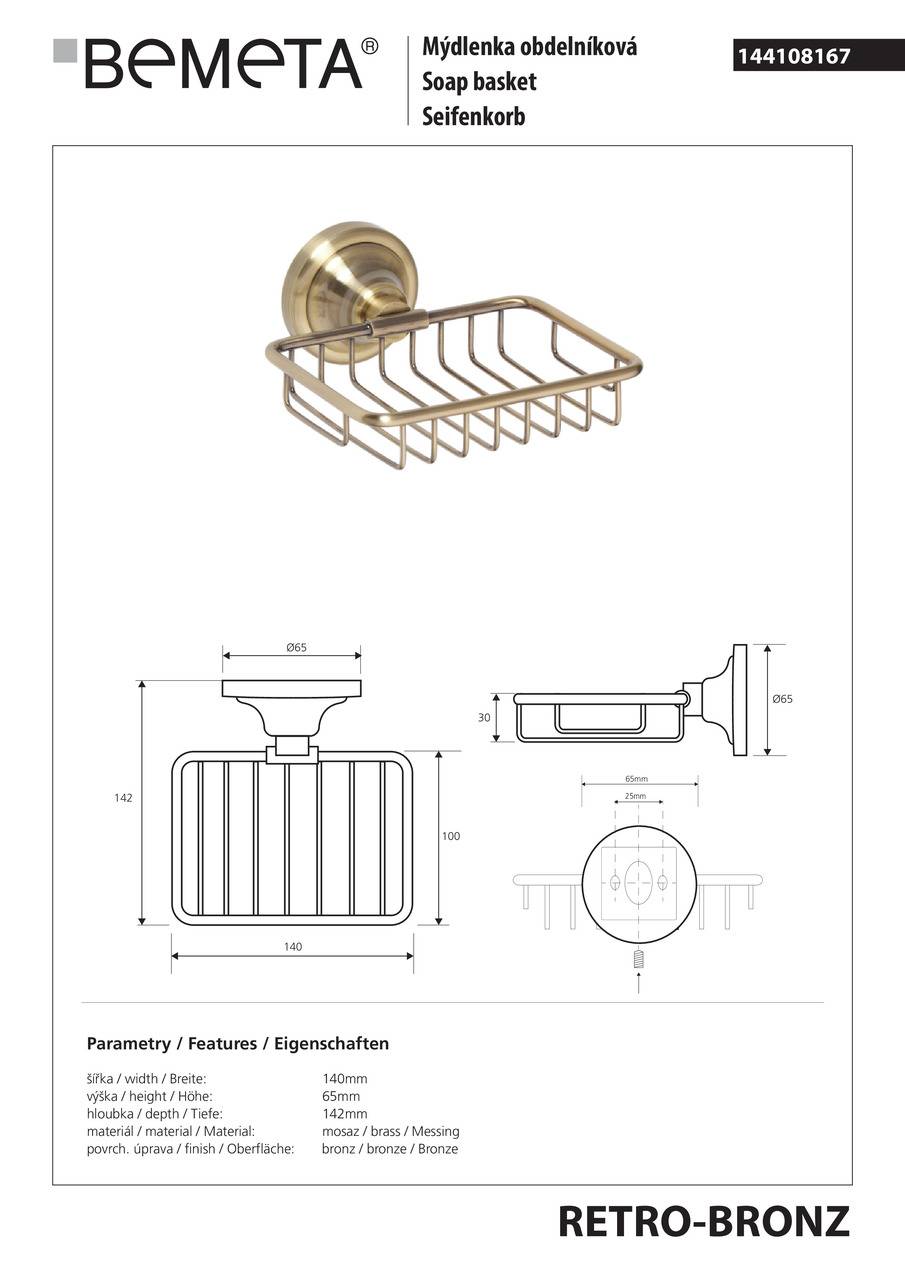 BEMETA®

Mýdlenka obdelníková
Soap basket
Seifenkorb

144108167

Ø65

142

100

140

30

Ø65

65mm

25mm

Parametry / Features / Eigenschaften

| | |
|---|---|
| šířka / width / Breite: | 140mm |
| výška / height / Höhe: | 65mm |
| hloubka / depth / Tiefe: | 142mm |
| materiál / material / Material: | mosaz / brass / Messing |
| povrch. úprava / finish / Oberfläche: | bronz / bronze / Bronze |

RETRO-BRONZ