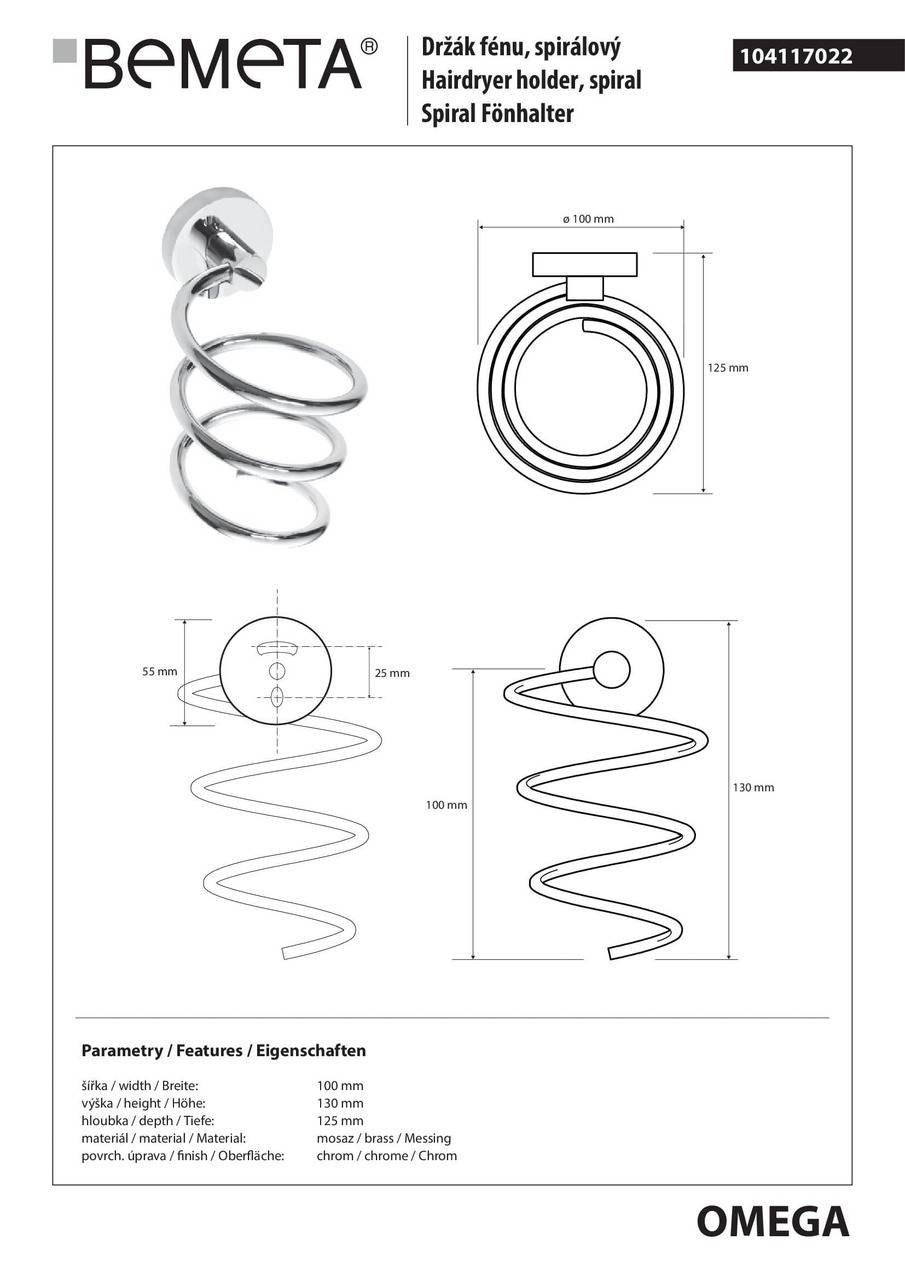 BEMETA®

Držák fénu, spirálový
Hairdryer holder, spiral
Spiral Fönhalter

104117022

ø 100 mm

125 mm

55 mm

25 mm

100 mm

130 mm

Parametry / Features / Eigenschaften

| | |
|---|---|
| šířka / width / Breite: | 100 mm |
| výška / height / Höhe: | 130 mm |
| hloubka / depth / Tiefe: | 125 mm |
| materiál / material / Material: | mosaz / brass / Messing |
| povrch. úprava / finish / Oberfläche: | chrom / chrome / Chrom |

OMEGA