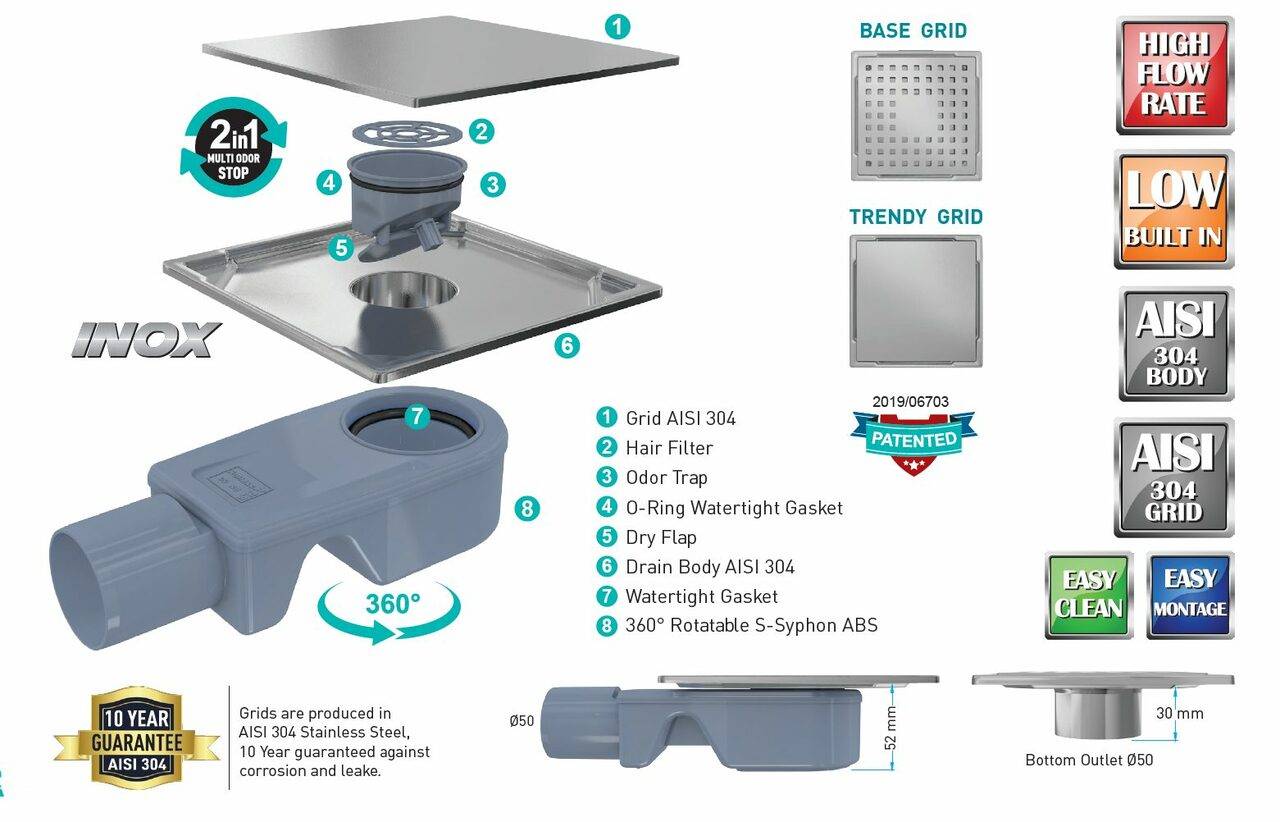 1

2in1 MULTI ODOR STOP

2

4

3

5

INOX

6

7

8

360°

BASE GRID

TRENDY GRID

2019/06703
PATENTED

HIGH FLOW RATE

LOW BUILT IN

AISI 304 BODY

AISI 304 GRID

EASY CLEAN

EASY MONTAGE

1 Grid AISI 304
2 Hair Filter
3 Odor Trap
4 O-Ring Watertight Gasket
5 Dry Flap
6 Drain Body AISI 304
7 Watertight Gasket
8 360° Rotatable S-Syphon ABS

10 YEAR GUARANTEE AISI 304

Grids are produced in AISI 304 Stainless Steel, 10 Year guaranteed against corrosion and leake.

Ø50

52 mm

30 mm

Bottom Outlet Ø50