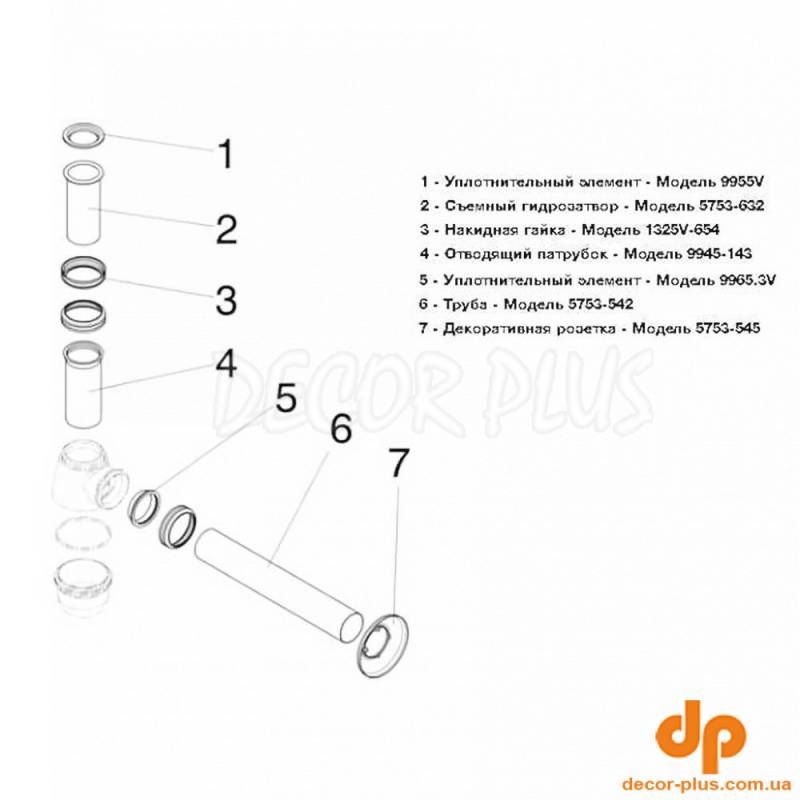 1
2
3
4
5
6
7

1 - Уплотнительный элемент - Модель 9955V
2 - Съемный гидрозатвор - Модель 5753-632
3 - Накидная гайка - Модель 1325V-654
4 - Отводящий патрубок - Модель 9945-143
5 - Уплотнительный элемент - Модель 9965.3V
6 - Труба - Модель 5753-542
7 - Декоративная розетка - Модель 5753-545

DECOR PLUS

dp
decor-plus.com.ua