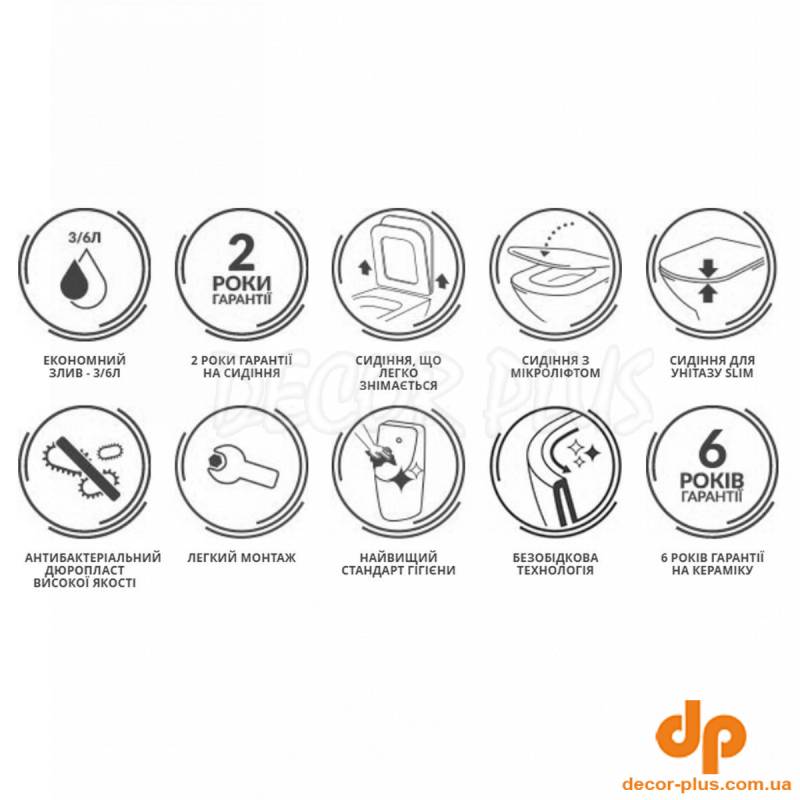 3/6Л

ЕКОНОМНИЙ ЗЛИВ - 3/6Л

2 РОКИ ГАРАНТІЇ

2 РОКИ ГАРАНТІЇ НА СИДІННЯ

СИДІННЯ, ЩО ЛЕГКО ЗНІМАЄТЬСЯ

СИДІННЯ З МІКРОЛІФТОМ

СИДІННЯ ДЛЯ УНІТАЗУ SLIM

DECOR PLUS

АНТИБАКТЕРІАЛЬНИЙ ДЮРОПЛАСТ ВИСОКОЇ ЯКОСТІ

ЛЕГКИЙ МОНТАЖ

НАЙВИЩИЙ СТАНДАРТ ГІГІЄНИ

БЕЗОБІДКОВА ТЕХНОЛОГІЯ

6 РОКІВ ГАРАНТІЇ

6 РОКІВ ГАРАНТІЇ НА КЕРАМІКУ

dp
decor-plus.com.ua