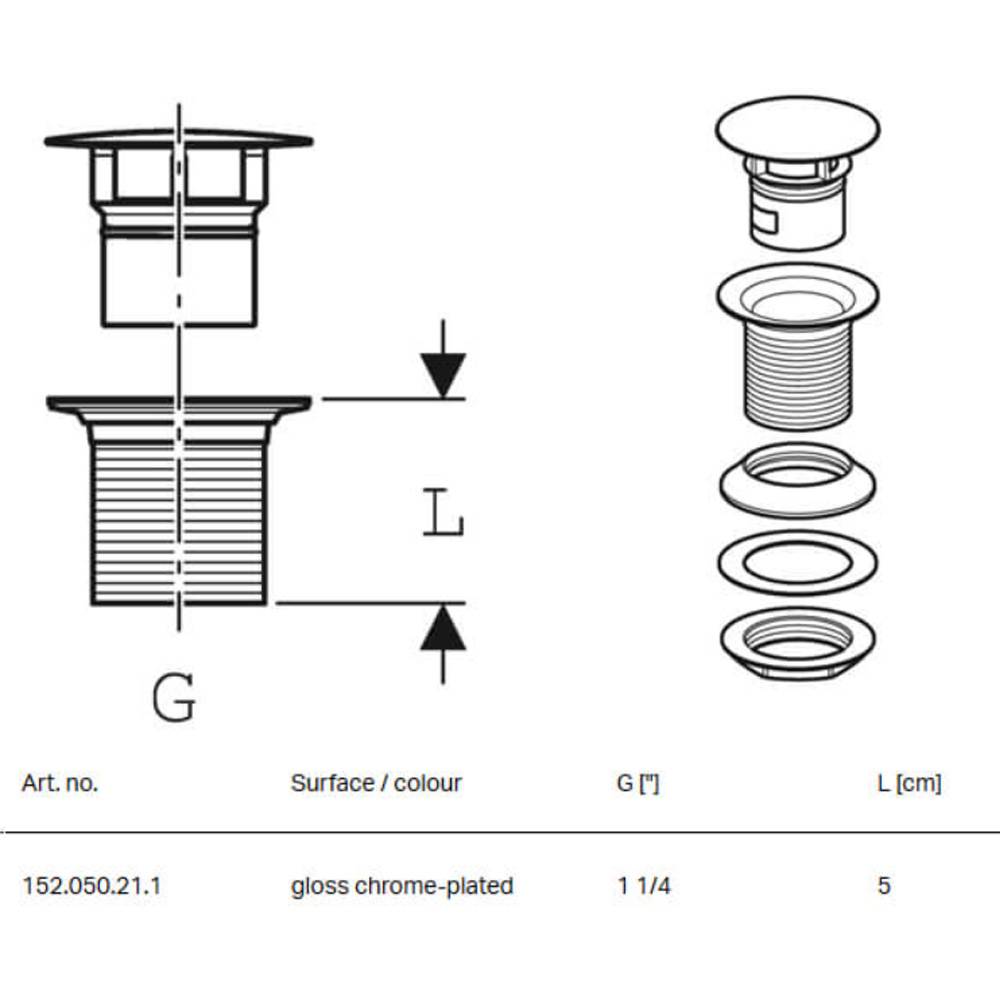 L

G

| Art. no. | Surface / colour | G ["] | L [cm] |
|---|---|---|---|
| 152.050.21.1 | gloss chrome-plated | 1 1/4 | 5 |