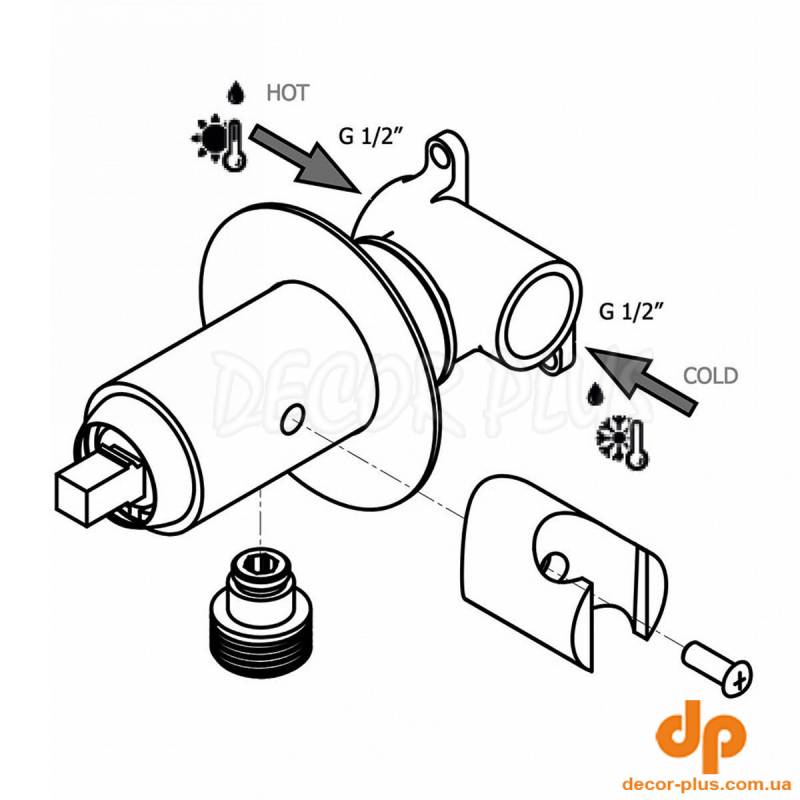 HOT

G 1/2"

G 1/2"

COLD

DECOR PLUS

dp

decor-plus.com.ua