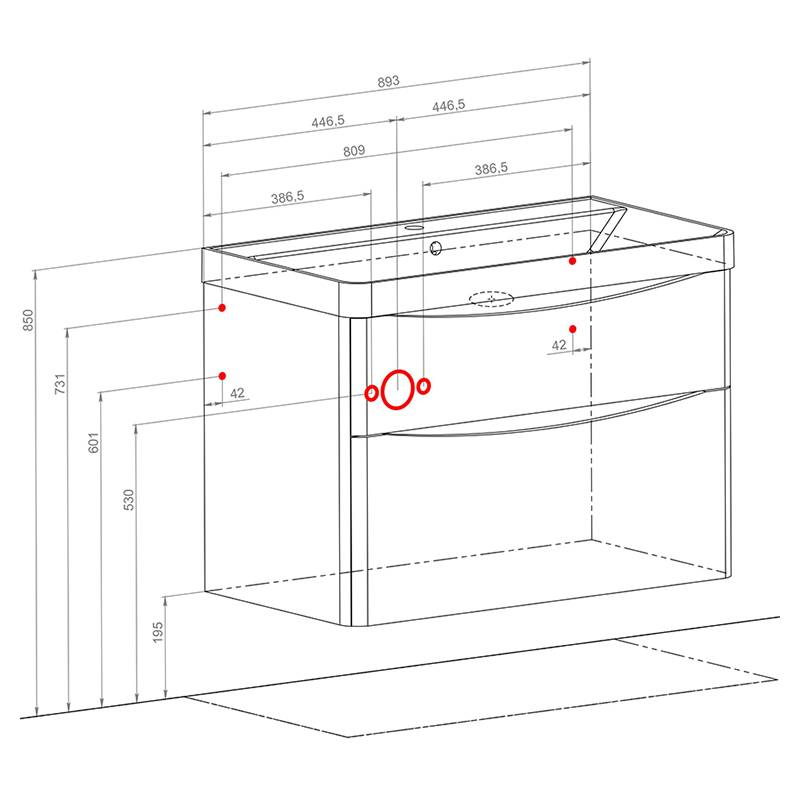 893
446,5
446,5
809
386,5
386,5
850
731
601
530
195
42
42