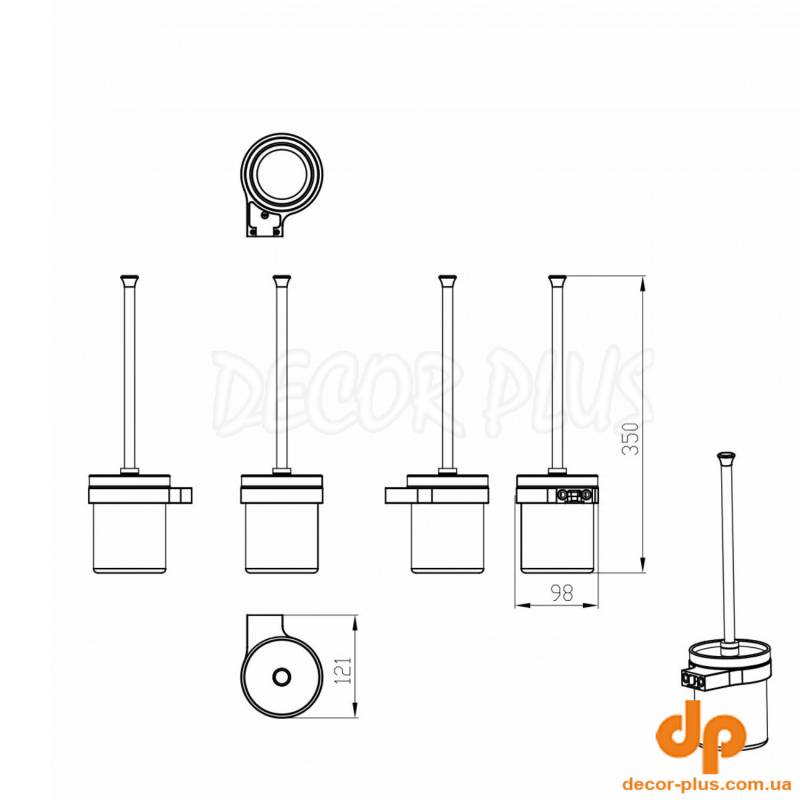 DECOR PLUS

350

98

121

dp

decor-plus.com.ua